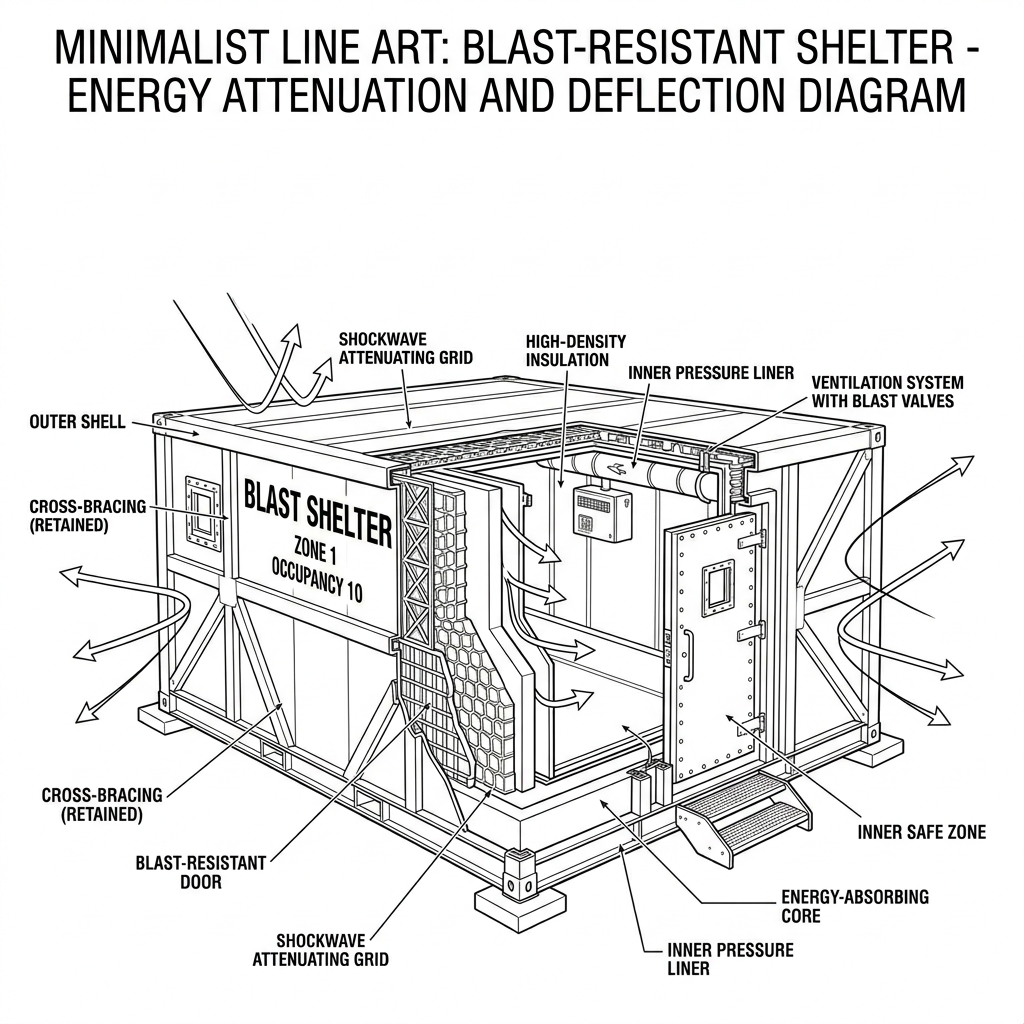 MINIMALIST LINE ART: BLAST-RESISTANT SHELTER - ENERGY ATTENUATION AND DEFLECTION DIAGRAM

SHOCKWAVE ATTENUATING GRID

HIGH-DENSITY INSULATION

INNER PRESSURE LINER

VENTILATION SYSTEM WITH BLAST VALVES

OUTER SHELL

CROSS-BRACING (RETAINED)

BLAST SHELTER
ZONE 1
OCCUPANCY 10

CROSS-BRACING (RETAINED)

BLAST-RESISTANT DOOR

SHOCKWAVE ATTENUATING GRID

INNER SAFE ZONE

ENERGY-ABSORBING CORE

INNER PRESSURE LINER